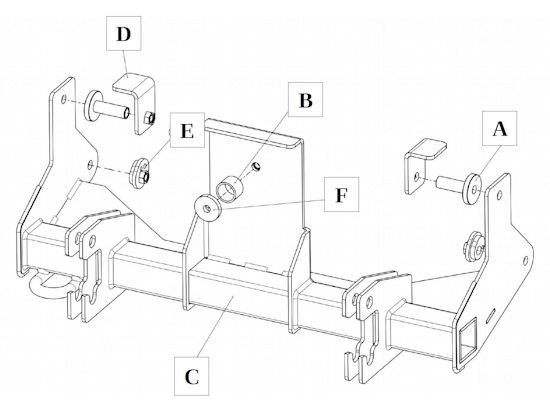 D
B
E
A
F
C